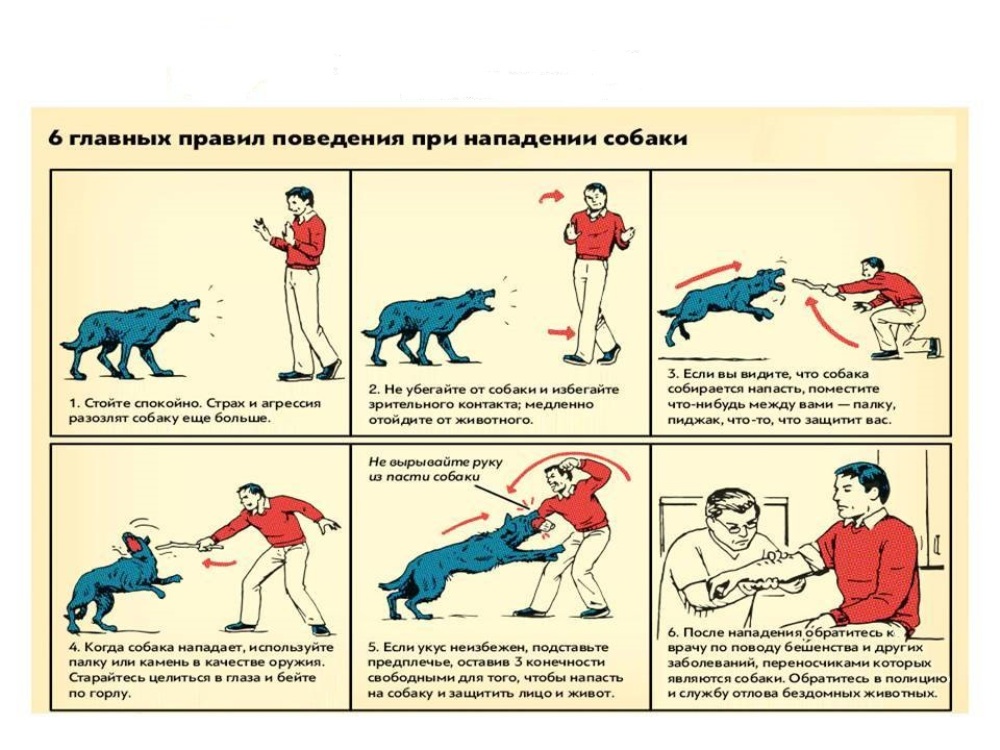 6 главных правил поведения при нападении собаки

1. Стойте спокойно. Страх и агрессия разозлят собаку еще больше.

2. Не убегайте от собаки и избегайте зрительного контакта; медленно отойдите от животного.

3. Если вы видите, что собака собирается напасть, поместите что-нибудь между вами — палку, пиджак, что-то, что защитит вас.

4. Когда собака нападает, используйте палку или камень в качестве оружия. Старайтесь целиться в глаза и бейте по горлу.

Не вырывайте руку из пасти собаки

5. Если укус неизбежен, подставьте предплечье, оставив 3 конечности свободными для того, чтобы напасть на собаку и защитить лицо и живот.

6. После нападения обратитесь к врачу по поводу бешенства и других заболеваний, переносчиками которых являются собаки. Обратитесь в полицию и службу отлова бездомных животных.